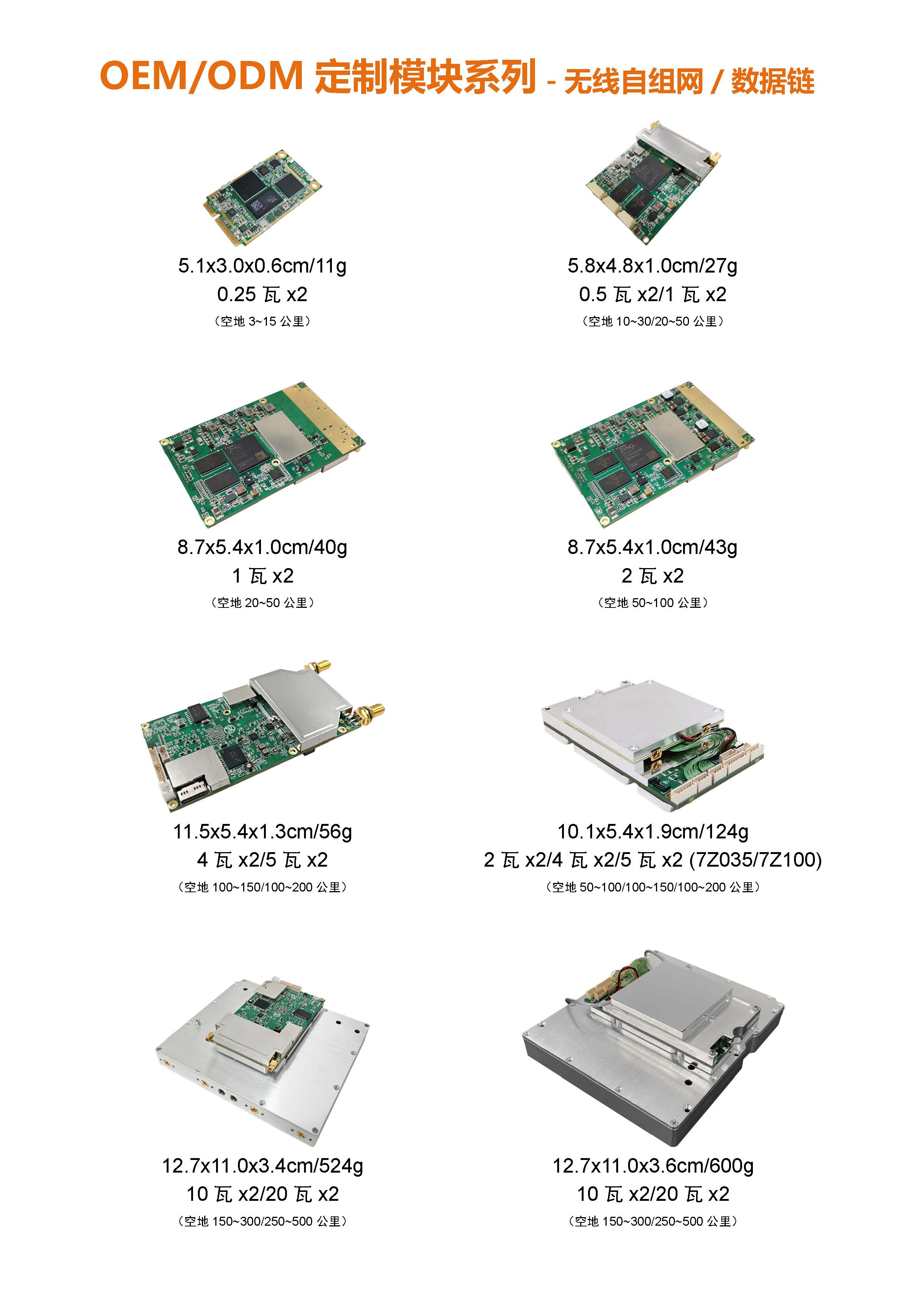 OEM/ODM 定制模块系列 - 无线自组网 / 数据链

5.1x3.0x0.6cm/11g
0.25 瓦 x2
（空地 3~15 公里）

5.8x4.8x1.0cm/27g
0.5 瓦 x2/1 瓦 x2
（空地 10~30/20~50 公里）

8.7x5.4x1.0cm/40g
1 瓦 x2
（空地 20~50 公里）

8.7x5.4x1.0cm/43g
2 瓦 x2
（空地 50~100 公里）

11.5x5.4x1.3cm/56g
4 瓦 x2/5 瓦 x2
（空地 100~150/100~200 公里）

10.1x5.4x1.9cm/124g
2 瓦 x2/4 瓦 x2/5 瓦 x2 (7Z035/7Z100)
（空地 50~100/100~150/100~200 公里）

12.7x11.0x3.4cm/524g
10 瓦 x2/20 瓦 x2
（空地 150~300/250~500 公里）

12.7x11.0x3.6cm/600g
10 瓦 x2/20 瓦 x2
（空地 150~300/250~500 公里）